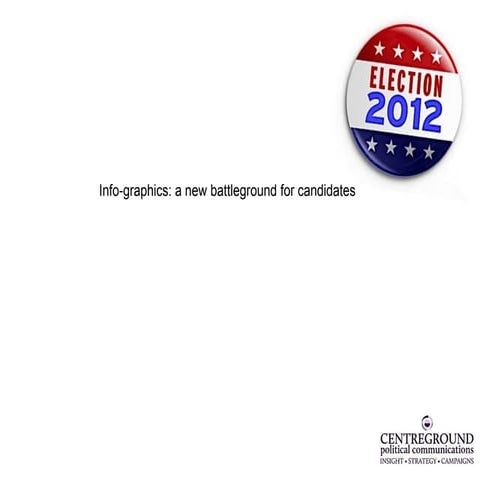 ELECTION
2012

Info-graphics: a new battleground for candidates

CENTREGROUND
political communications
INSIGHT • STRATEGY • CAMPAIGNS