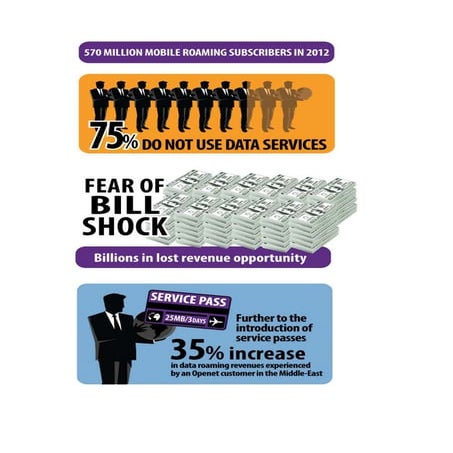 570 MILLION MOBILE ROAMING SUBSCRIBERS IN 2012

75% DO NOT USE DATA SERVICES

FEAR OF BILL SHOCK

Billions in lost revenue opportunity

SERVICE PASS

25MB/3DAYS

Further to the introduction of service passes

35% increase

in data roaming revenues experienced by an Openet customer in the Middle-East