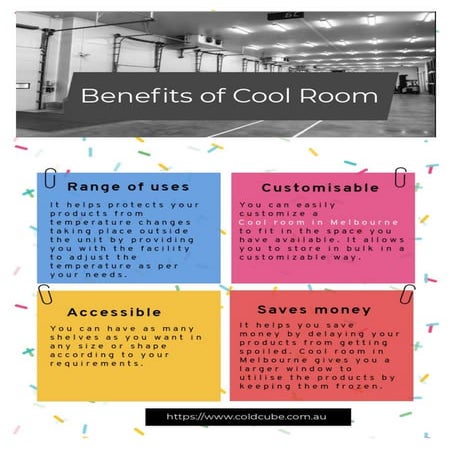 Benefits of Cool Room

Range of uses

It helps protects your products from temperature changes taking place outside the unit by providing you with the facility to adjust the temperature as per your needs.

Customisable

You can easily customize a Cool room in Melbourne to fit in the space you have available. It allows you to store in bulk in a customizable way.

Accessible

You can have as many shelves as you want in any size or shape according to your requirements.

Saves money

It helps you save money by delaying your products from getting spoiled. Cool room in Melbourne gives you a larger window to utilise the products by keeping them frozen.

https://www.coldcube.com.au