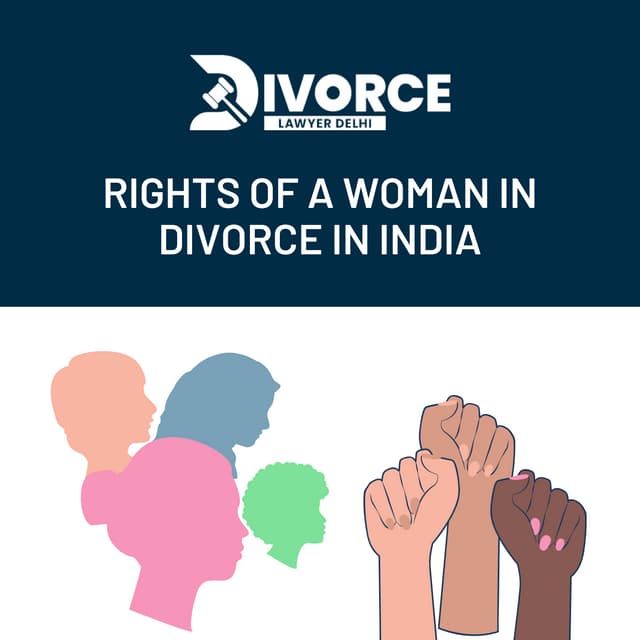 DIVORCE
LAWYER DELHI

RIGHTS OF A WOMAN IN DIVORCE IN INDIA