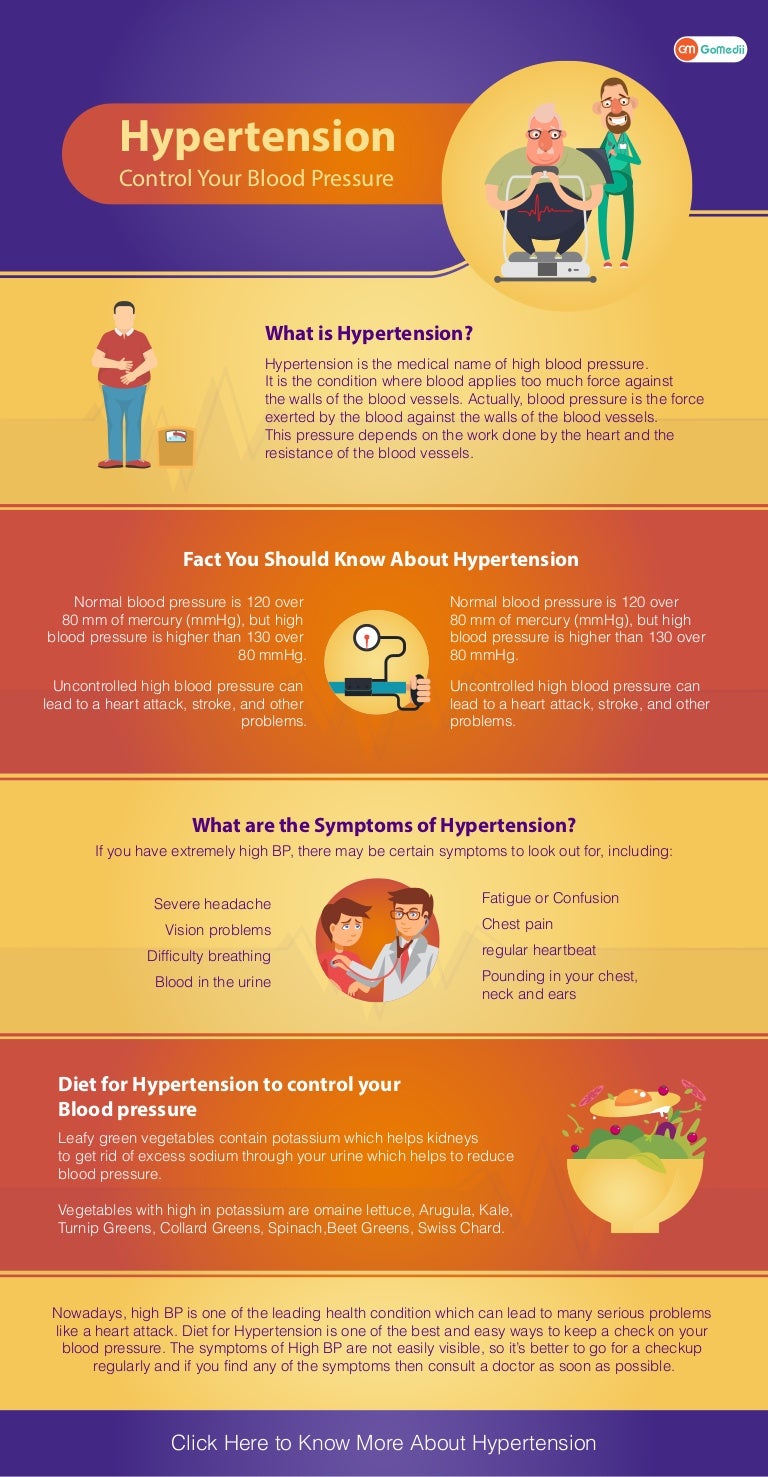 GM GoMedii

Hypertension
Control Your Blood Pressure

What is Hypertension?
Hypertension is the medical name of high blood pressure. It is the condition where blood applies too much force against the walls of the blood vessels. Actually, blood pressure is the force exerted by the blood against the walls of the blood vessels. This pressure depends on the work done by the heart and the resistance of the blood vessels.

Fact You Should Know About Hypertension
Normal blood pressure is 120 over 80 mm of mercury (mmHg), but high blood pressure is higher than 130 over 80 mmHg.

Uncontrolled high blood pressure can lead to a heart attack, stroke, and other problems.

Normal blood pressure is 120 over 80 mm of mercury (mmHg), but high blood pressure is higher than 130 over 80 mmHg.

Uncontrolled high blood pressure can lead to a heart attack, stroke, and other problems.

What are the Symptoms of Hypertension?
If you have extremely high BP, there may be certain symptoms to look out for, including:

Severe headache
Vision problems
Difficulty breathing
Blood in the urine

Fatigue or Confusion
Chest pain
regular heartbeat
Pounding in your chest, neck and ears

Diet for Hypertension to control your Blood pressure
Leafy green vegetables contain potassium which helps kidneys to get rid of excess sodium through your urine which helps to reduce blood pressure.

Vegetables with high in potassium are omaine lettuce, Arugula, Kale, Turnip Greens, Collard Greens, Spinach,Beet Greens, Swiss Chard.

Nowadays, high BP is one of the leading health condition which can lead to many serious problems like a heart attack. Diet for Hypertension is one of the best and easy ways to keep a check on your blood pressure. The symptoms of High BP are not easily visible, so it's better to go for a checkup regularly and if you find any of the symptoms then consult a doctor as soon as possible.

Click Here to Know More About Hypertension