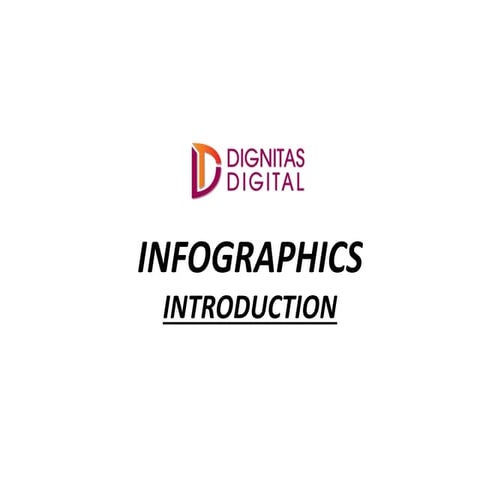 DIGNITAS
DIGITAL

INFOGRAPHICS

INTRODUCTION