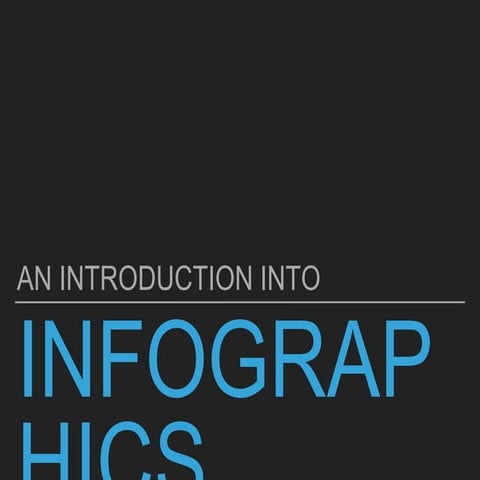 AN INTRODUCTION INTO

INFOGRAP
HICS