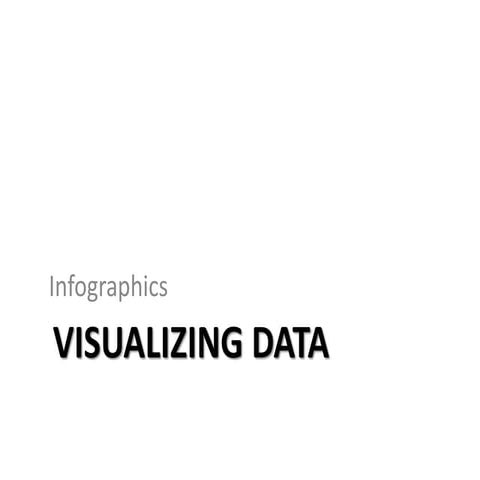 Infographics

VISUALIZING DATA