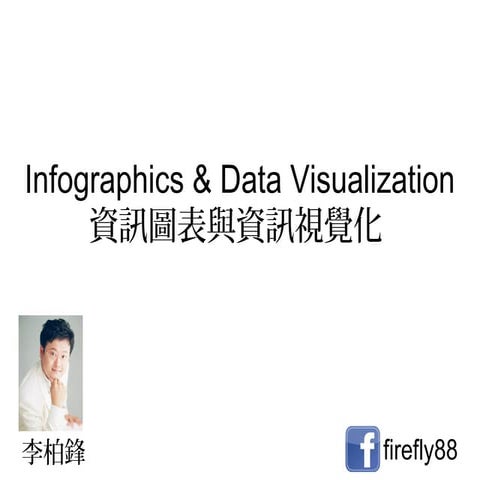 Infographics & Data Visualization
資訊圖表與資訊視覺化

李柏鋒

f firefly88