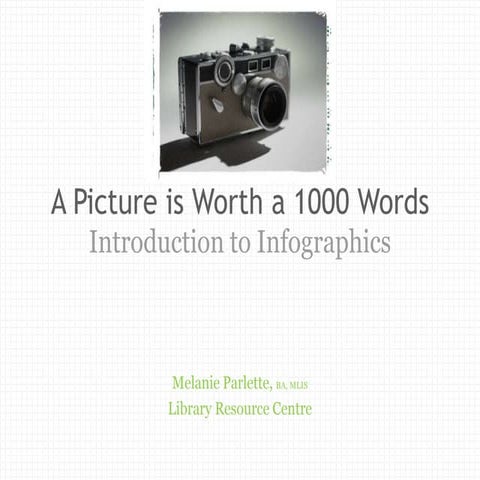 A Picture is Worth a 1000 Words
Introduction to Infographics

Melanie Parlette, BA, MLIS
Library Resource Centre