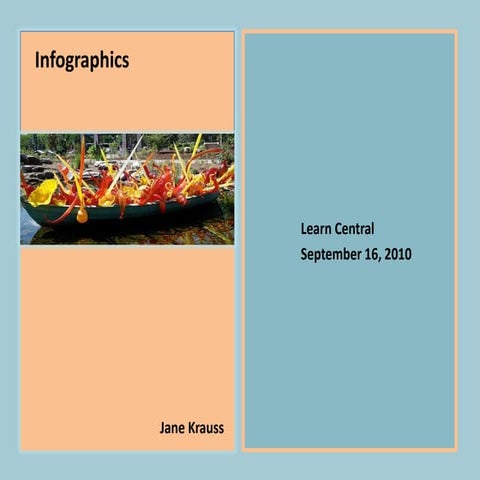 Infographics

Jane Krauss

Learn Central
September 16, 2010