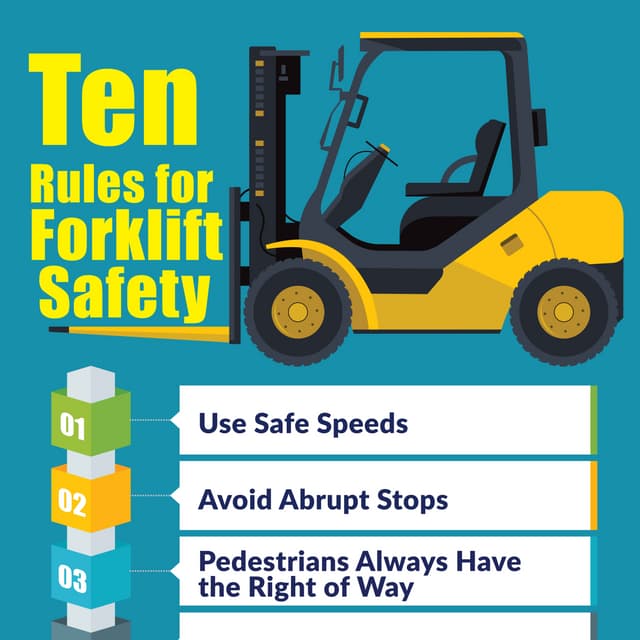 Ten
Rules for Forklift Safety

01
Use Safe Speeds

02
Avoid Abrupt Stops

03
Pedestrians Always Have the Right of Way