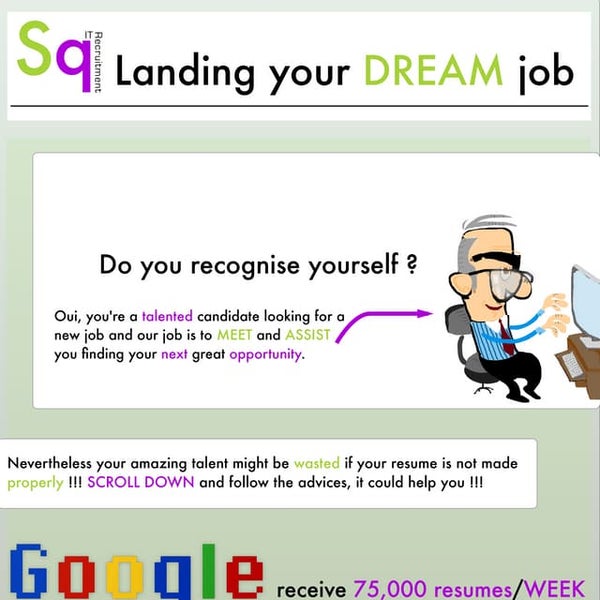 Sq IT Recruitment Landing your DREAM job

Do you recognise yourself ?

Oui, you're a talented candidate looking for a new job and our job is to MEET and ASSIST you finding your next great opportunity.

Nevertheless your amazing talent might be wasted if your resume is not made properly !!! SCROLL DOWN and follow the advices, it could help you !!!

Google receive 75,000 resumes/WEEK