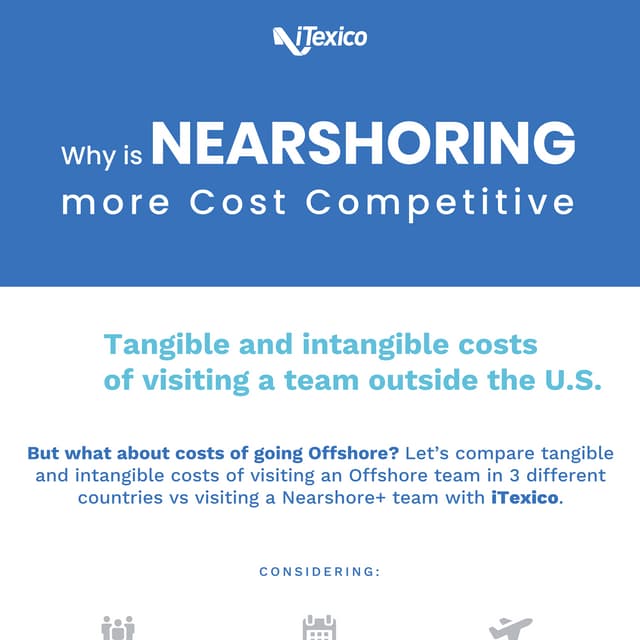 iTexico

Why is NEARSHORING more Cost Competitive

Tangible and intangible costs of visiting a team outside the U.S.

But what about costs of going Offshore? Let's compare tangible and intangible costs of visiting an Offshore team in 3 different countries vs visiting a Nearshore+ team with iTexico.

CONSIDERING: