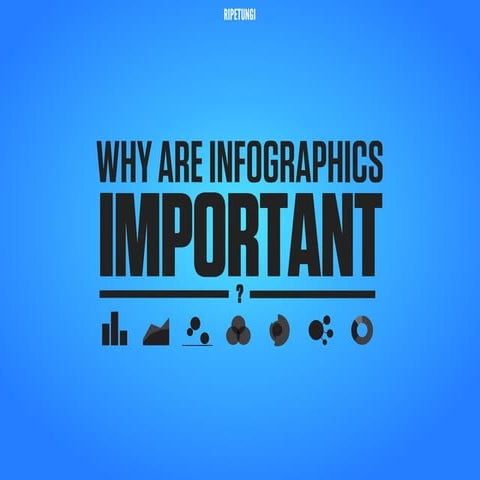 RIPETUNGI

WHY ARE INFOGRAPHICS IMPORTANT

?