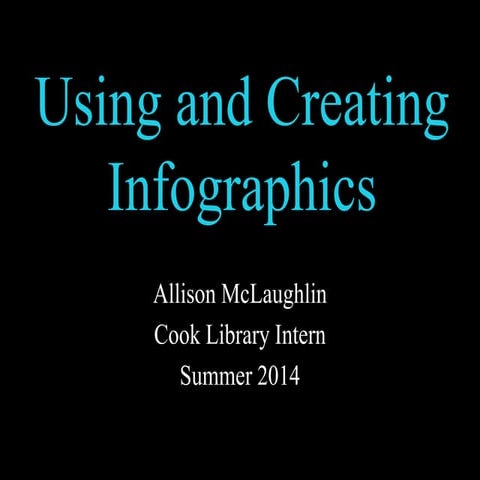 Using and Creating Infographics

Allison McLaughlin
Cook Library Intern
Summer 2014