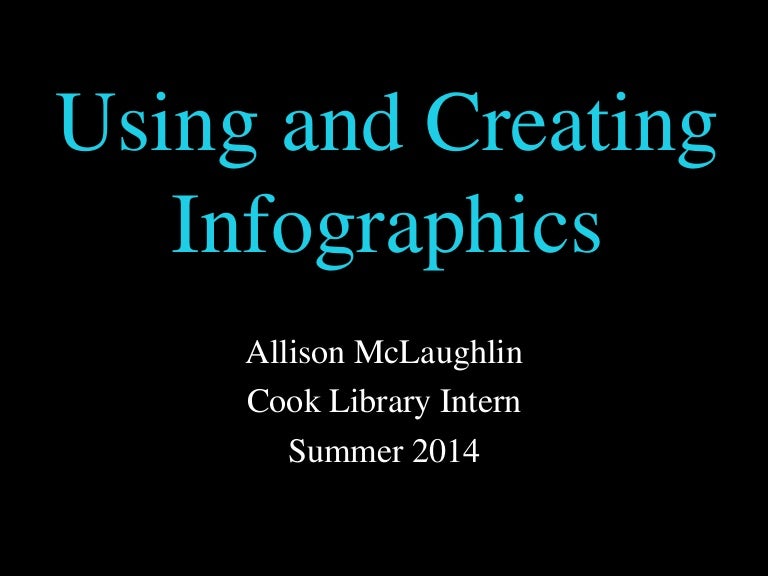 Using and Creating Infographics

Allison McLaughlin
Cook Library Intern
Summer 2014