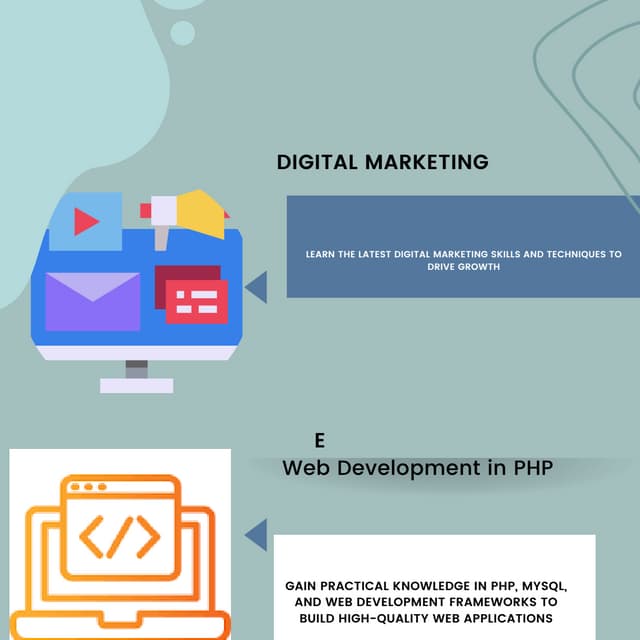 DIGITAL MARKETING

LEARN THE LATEST DIGITAL MARKETING SKILLS AND TECHNIQUES TO DRIVE GROWTH

E

Web Development in PHP

GAIN PRACTICAL KNOWLEDGE IN PHP, MYSQL, AND WEB DEVELOPMENT FRAMEWORKS TO BUILD HIGH-QUALITY WEB APPLICATIONS