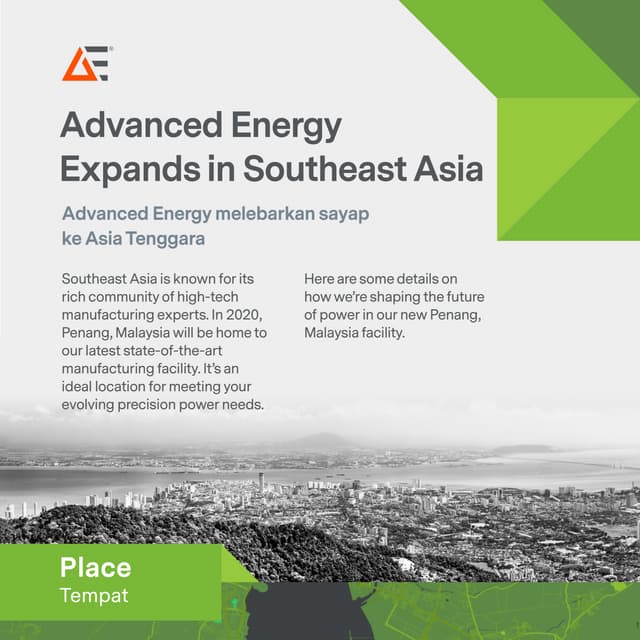 Advanced Energy Expands in Southeast Asia

Advanced Energy melebarkan sayap ke Asia Tenggara

Southeast Asia is known for its rich community of high-tech manufacturing experts. In 2020, Penang, Malaysia will be home to our latest state-of-the-art manufacturing facility. It's an ideal location for meeting your evolving precision power needs.

Here are some details on how we're shaping the future of power in our new Penang, Malaysia facility.

Place
Tempat