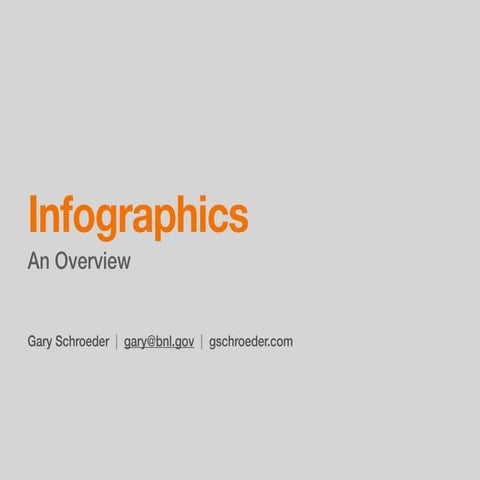 Infographics

An Overview

Gary Schroeder | gary@bnl.gov | gschroeder.com