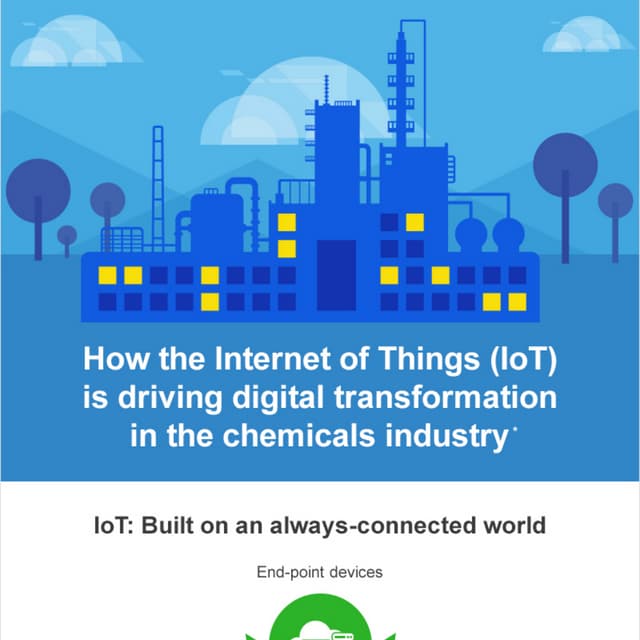 How the Internet of Things (IoT) is driving digital transformation in the chemicals industry*

IoT: Built on an always-connected world

End-point devices