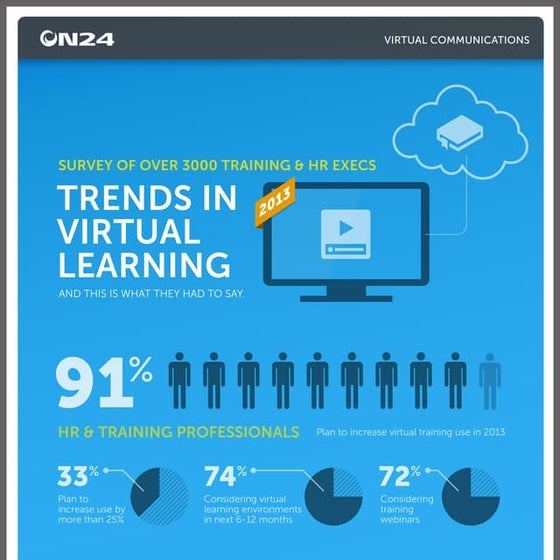 ON24

VIRTUAL COMMUNICATIONS

SURVEY OF OVER 3000 TRAINING & HR EXECS

TRENDS IN VIRTUAL LEARNING

2013

AND THIS IS WHAT THEY HAD TO SAY.

91%

HR & TRAINING PROFESSIONALS

Plan to increase virtual training use in 2013

33%
Plan to increase use by more than 25%

74%
Considering virtual learning environments in next 6-12 months

72%
Considering training webinars