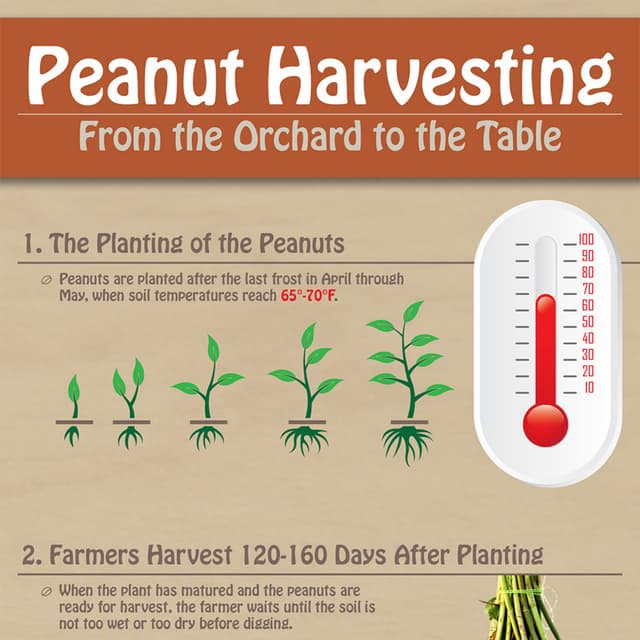 Peanut Harvesting

From the Orchard to the Table

1. The Planting of the Peanuts

Peanuts are planted after the last frost in April through May, when soil temperatures reach 65°-70°F.

100
90
80
70
60
50
40
30
20
10

2. Farmers Harvest 120-160 Days After Planting

When the plant has matured and the peanuts are ready for harvest, the farmer waits until the soil is not too wet or too dry before digging.