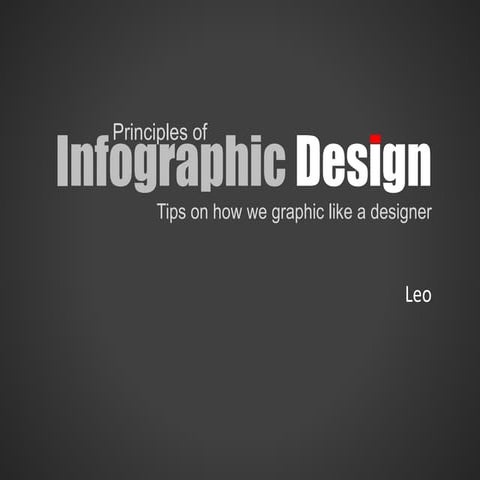 Principles of
Infographic Design

Tips on how we graphic like a designer

Leo