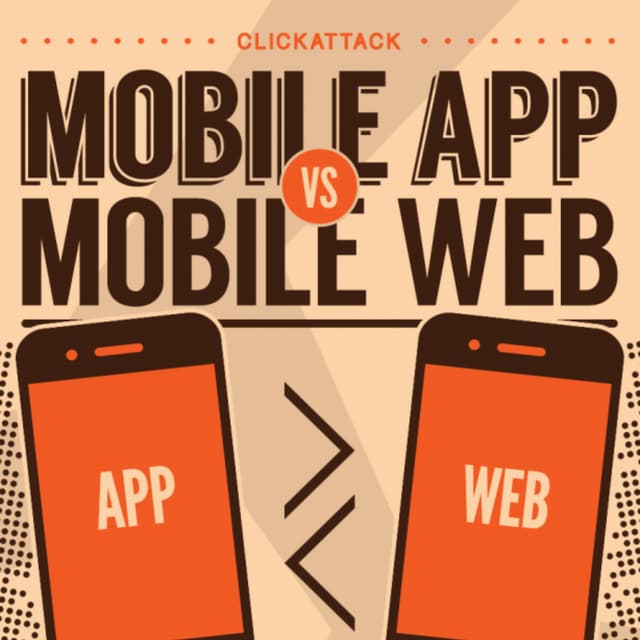 CLICKATTACK

MOBILE APP VS MOBILE WEB

APP

WEB