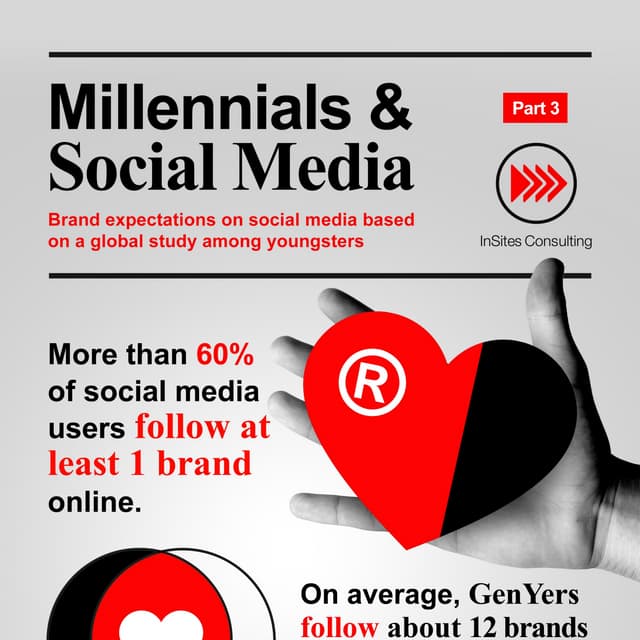 Millennials & Social Media

Part 3

Brand expectations on social media based on a global study among youngsters

InSites Consulting

More than 60% of social media users follow at least 1 brand online.

®

On average, GenYers follow about 12 brands