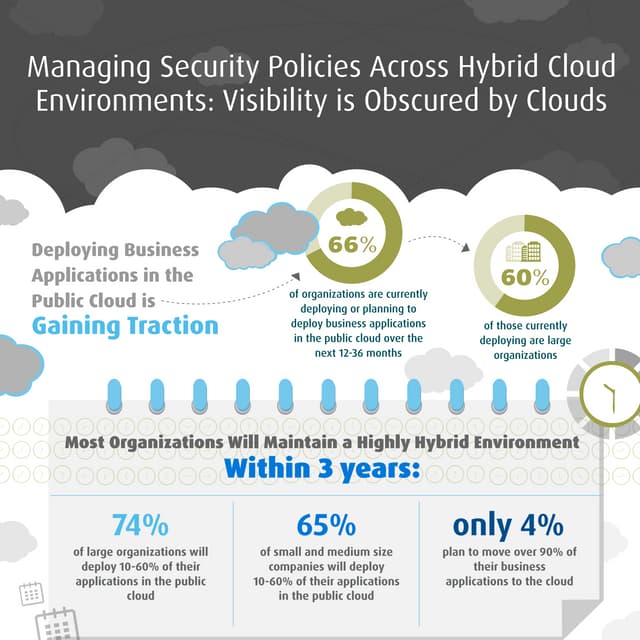 Managing Security Policies Across Hybrid Cloud Environments: Visibility is Obscured by Clouds

Deploying Business Applications in the Public Cloud is Gaining Traction

66%

of organizations are currently deploying or planning to deploy business applications in the public cloud over the next 12-36 months

60%

of those currently deploying are large organizations

Most Organizations Will Maintain a Highly Hybrid Environment

Within 3 years:

74%

of large organizations will deploy 10-60% of their applications in the public cloud

65%

of small and medium size companies will deploy 10-60% of their applications in the public cloud

only 4%

plan to move over 90% of their business applications to the cloud