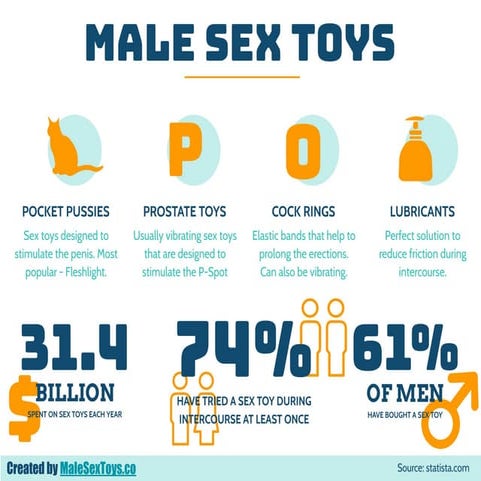 MALE SEX TOYS

P

O

POCKET PUSSIES

Sex toys designed to stimulate the penis. Most popular - Fleshlight.

PROSTATE TOYS

Usually vibrating sex toys that are designed to stimulate the P-Spot

COCK RINGS

Elastic bands that help to prolong the erections. Can also be vibrating.

LUBRICANTS

Perfect solution to reduce friction during intercourse.

31.4

$

BILLION

SPENT ON SEX TOYS EACH YEAR

74%

HAVE TRIED A SEX TOY DURING INTERCOURSE AT LEAST ONCE

61%

OF MEN

HAVE BOUGHT A SEX TOY

Created by MaleSexToys.co

Source: statista.com