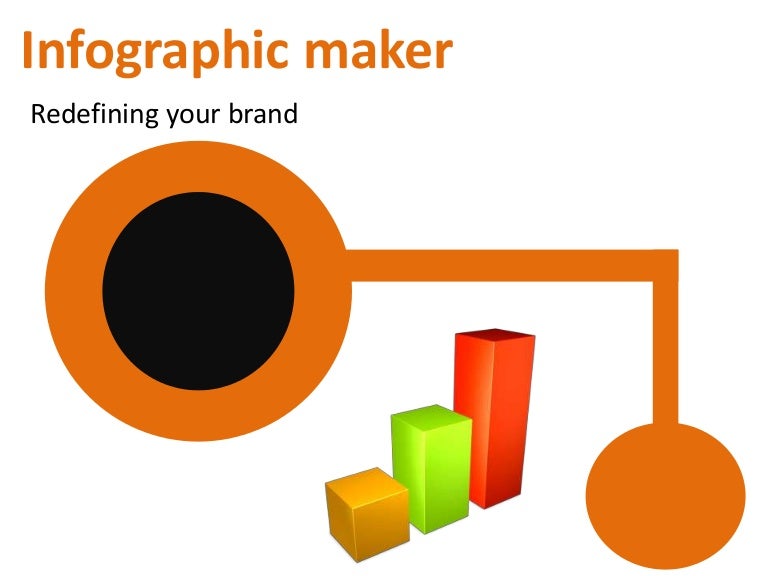 Infographic maker

Redefining your brand