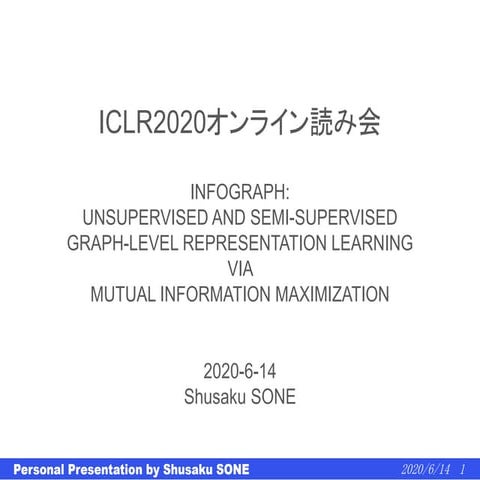 ICLR2020オンライン読み会

INFOGRAPH:
UNSUPERVISED AND SEMI-SUPERVISED
GRAPH-LEVEL REPRESENTATION LEARNING
VIA
MUTUAL INFORMATION MAXIMIZATION

2020-6-14
Shusaku SONE

Personal Presentation by Shusaku SONE

2020/6/14 1