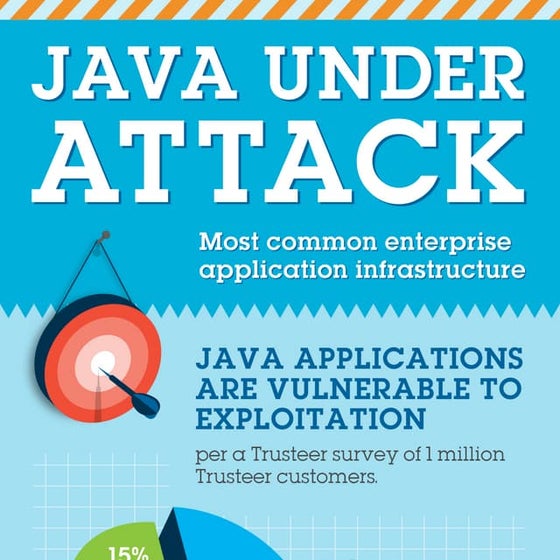 JAVA UNDER ATTACK

Most common enterprise application infrastructure

JAVA APPLICATIONS ARE VULNERABLE TO EXPLOITATION

per a Trusteer survey of 1 million Trusteer customers.

15%