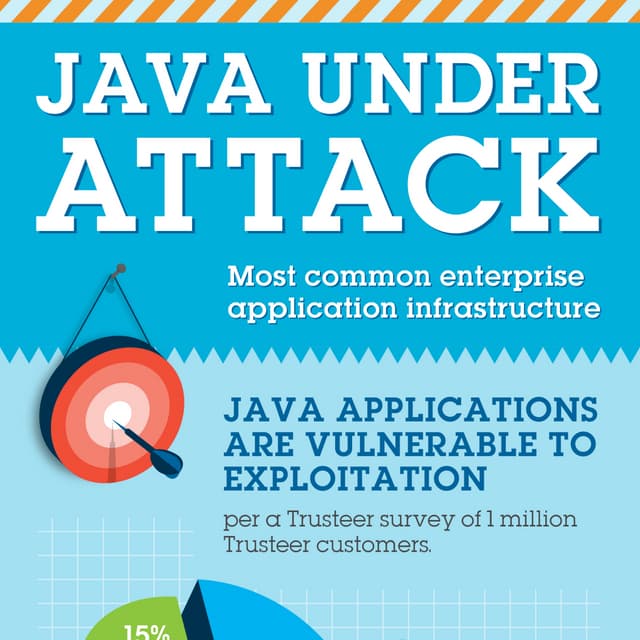 JAVA UNDER ATTACK

Most common enterprise application infrastructure

JAVA APPLICATIONS ARE VULNERABLE TO EXPLOITATION

per a Trusteer survey of 1 million Trusteer customers.

15%