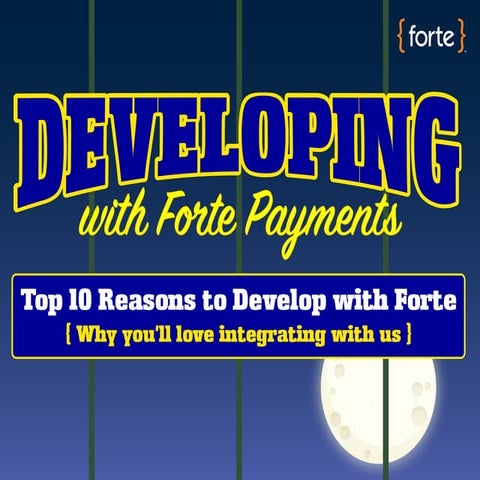 {forte}

DEVELOPING
with Forte Payments

Top 10 Reasons to Develop with Forte
{ Why you'll love integrating with us }