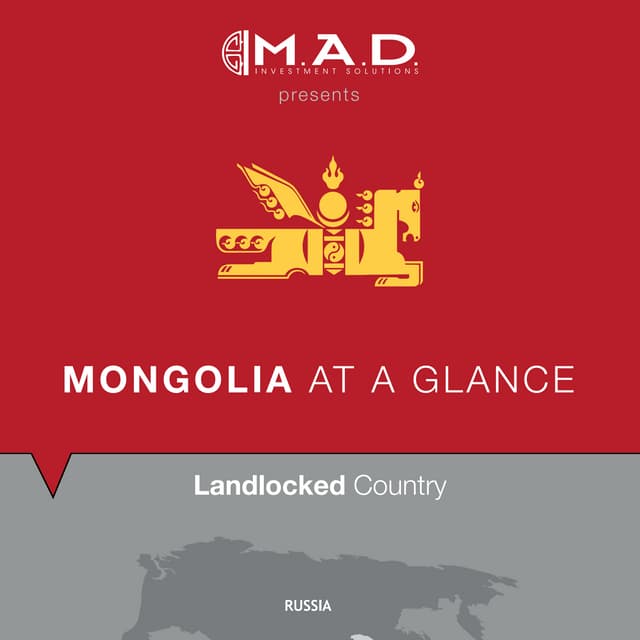 M.A.D.
INVESTMENT SOLUTIONS
presents

MONGOLIA AT A GLANCE

Landlocked Country

RUSSIA