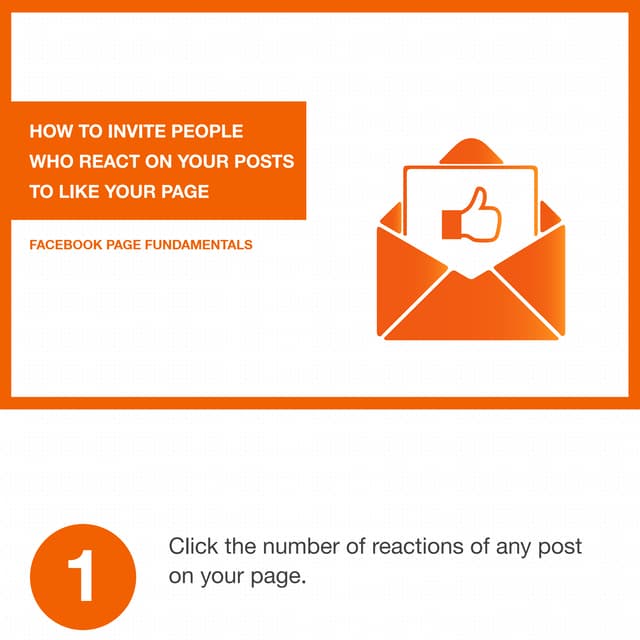 HOW TO INVITE PEOPLE WHO REACT ON YOUR POSTS TO LIKE YOUR PAGE

FACEBOOK PAGE FUNDAMENTALS

1

Click the number of reactions of any post on your page.