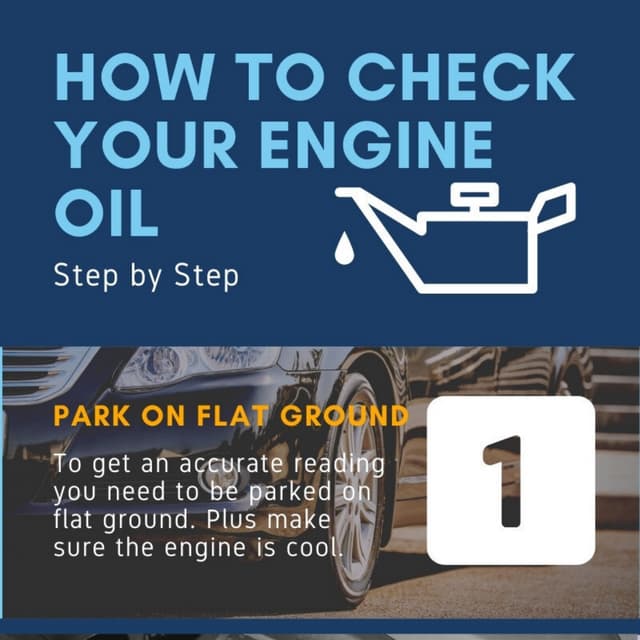 HOW TO CHECK YOUR ENGINE OIL

Step by Step

PARK ON FLAT GROUND

To get an accurate reading you need to be parked on flat ground. Plus make sure the engine is cool.

1