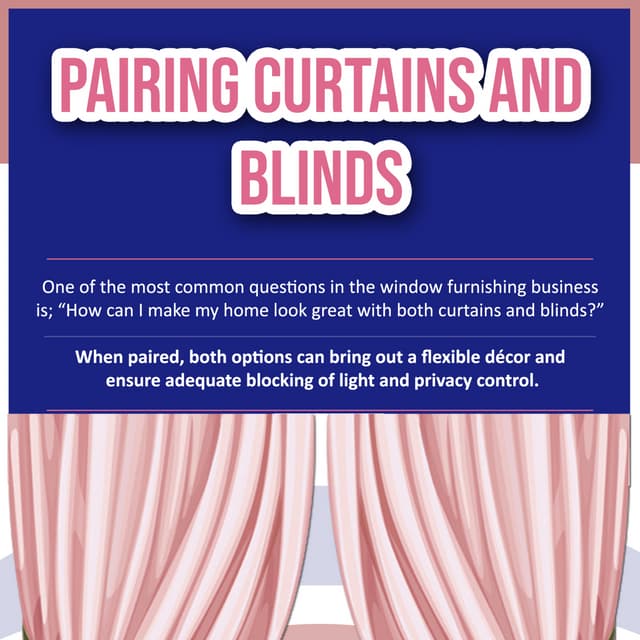 PAIRING CURTAINS AND BLINDS

One of the most common questions in the window furnishing business is; “How can I make my home look great with both curtains and blinds?”

When paired, both options can bring out a flexible décor and ensure adequate blocking of light and privacy control.