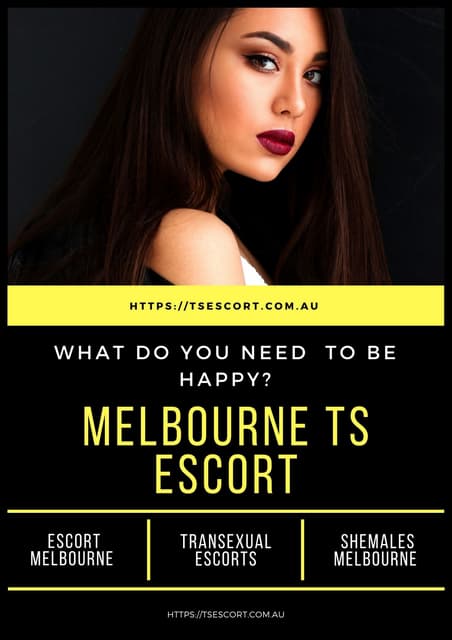 HTTPS://TSESCORT.COM.AU

WHAT DO YOU NEED TO BE HAPPY?

MELBOURNE TS ESCORT

ESCORT MELBOURNE

TRANSEXUAL ESCORTS

SHEMALES MELBOURNE

HTTPS://TSESCORT.COM.AU