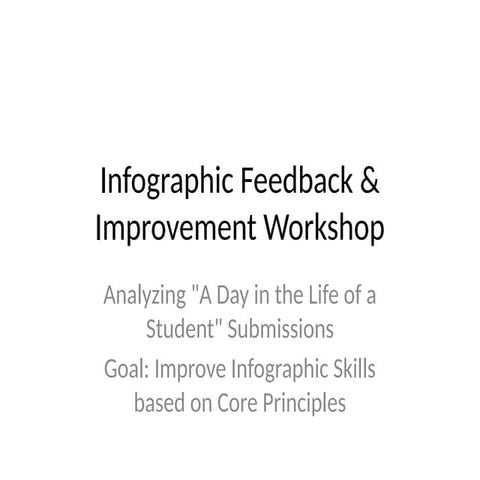 Infographic Feedback & Improvement Workshop

Analyzing "A Day in the Life of a Student" Submissions

Goal: Improve Infographic Skills based on Core Principles