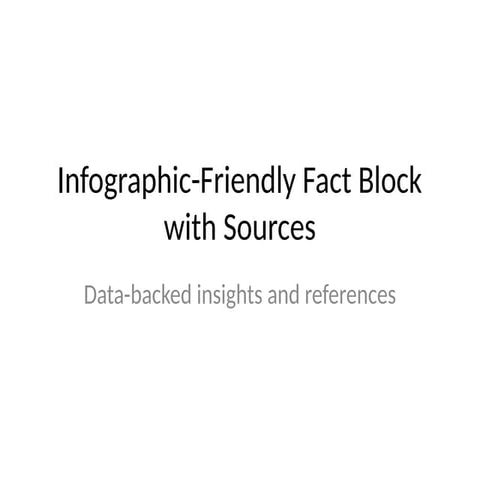 Infographic-Friendly Fact Block with Sources

Data-backed insights and references