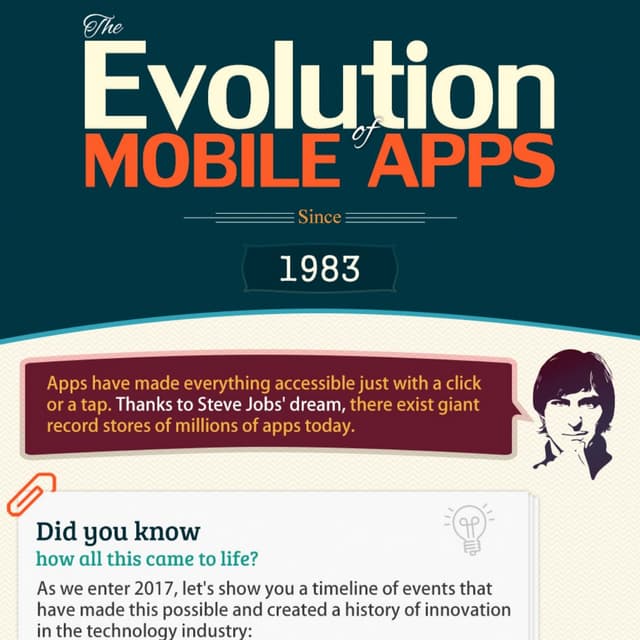 The
Evolution
of
MOBILE APPS

Since

1983

Apps have made everything accessible just with a click or a tap. Thanks to Steve Jobs' dream, there exist giant record stores of millions of apps today.

Did you know
how all this came to life?

As we enter 2017, let's show you a timeline of events that have made this possible and created a history of innovation in the technology industry: