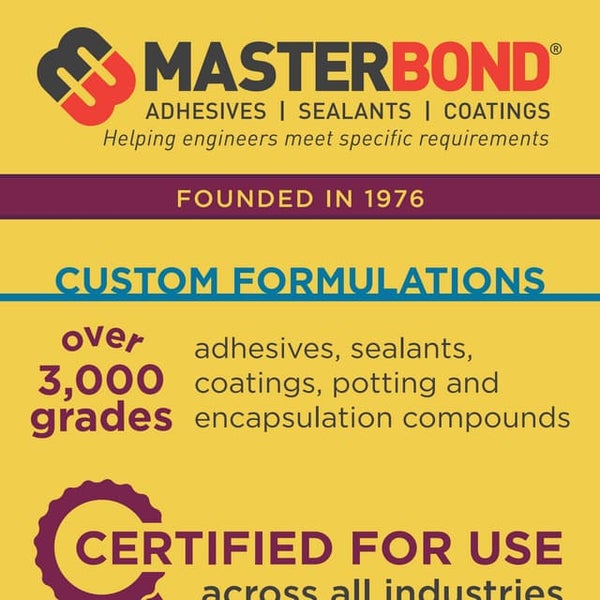 MASTERBOND®
ADHESIVES | SEALANTS | COATINGS
Helping engineers meet specific requirements

FOUNDED IN 1976

CUSTOM FORMULATIONS

over 3,000 grades

adhesives, sealants, coatings, potting and encapsulation compounds

CERTIFIED FOR USE
across all industries