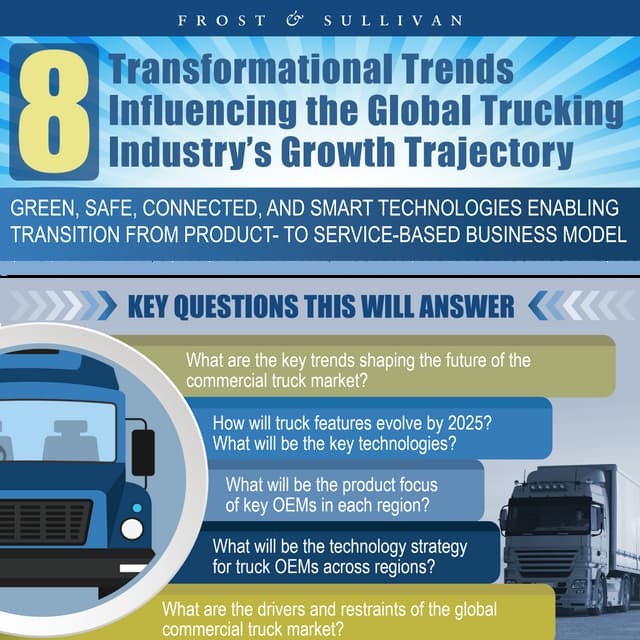 FROST & SULLIVAN

8 Transformational Trends Influencing the Global Trucking Industry's Growth Trajectory

GREEN, SAFE, CONNECTED, AND SMART TECHNOLOGIES ENABLING TRANSITION FROM PRODUCT- TO SERVICE-BASED BUSINESS MODEL

KEY QUESTIONS THIS WILL ANSWER

What are the key trends shaping the future of the commercial truck market?

How will truck features evolve by 2025? What will be the key technologies?

What will be the product focus of key OEMs in each region?

What will be the technology strategy for truck OEMs across regions?

What are the drivers and restraints of the global commercial truck market?