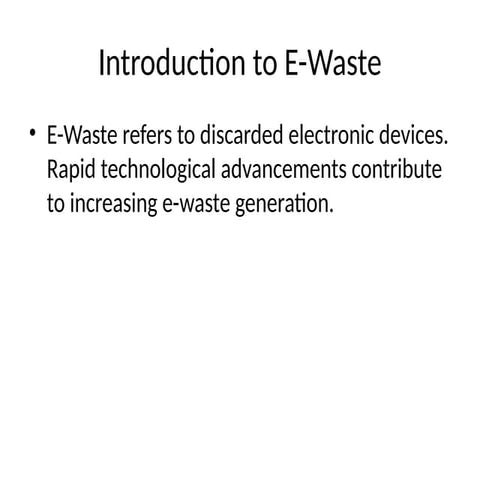 Introduction to E-Waste

• E-Waste refers to discarded electronic devices. Rapid technological advancements contribute to increasing e-waste generation.