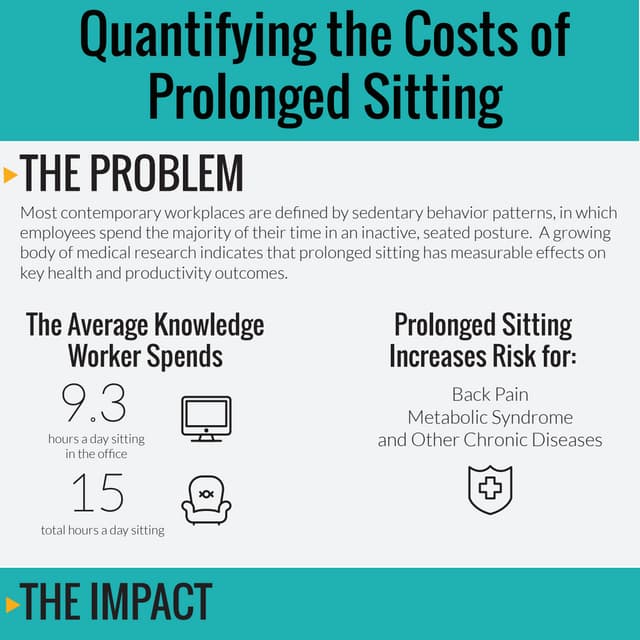 Quantifying the Costs of Prolonged Sitting

THE PROBLEM

Most contemporary workplaces are defined by sedentary behavior patterns, in which employees spend the majority of their time in an inactive, seated posture. A growing body of medical research indicates that prolonged sitting has measurable effects on key health and productivity outcomes.

The Average Knowledge Worker Spends

9.3
hours a day sitting in the office

15
total hours a day sitting

Prolonged Sitting Increases Risk for:

Back Pain
Metabolic Syndrome
and Other Chronic Diseases

THE IMPACT