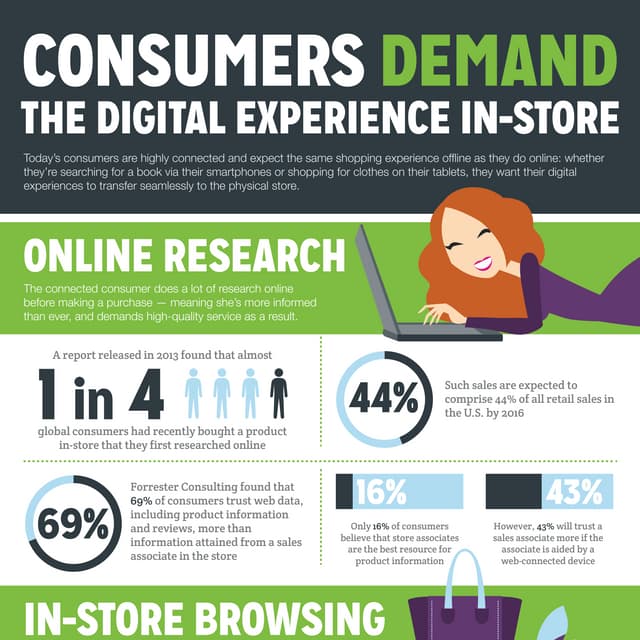 CONSUMERS DEMAND THE DIGITAL EXPERIENCE IN-STORE

Today's consumers are highly connected and expect the same shopping experience offline as they do online: whether they're searching for a book via their smartphones or shopping for clothes on their tablets, they want their digital experiences to transfer seamlessly to the physical store.

ONLINE RESEARCH

The connected consumer does a lot of research online before making a purchase — meaning she's more informed than ever, and demands high-quality service as a result.

A report released in 2013 found that almost

1 in 4

global consumers had recently bought a product in-store that they first researched online

44%

Such sales are expected to comprise 44% of all retail sales in the U.S. by 2016

69%

Forrester Consulting found that 69% of consumers trust web data, including product information and reviews, more than information attained from a sales associate in the store

16%

Only 16% of consumers believe that store associates are the best resource for product information

43%

However, 43% will trust a sales associate more if the associate is aided by a web-connected device

IN-STORE BROWSING