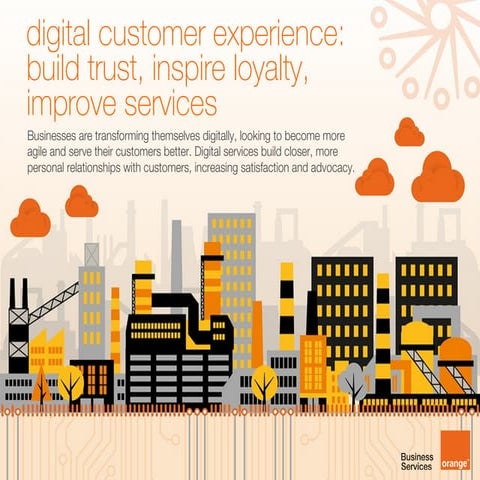 digital customer experience: build trust, inspire loyalty, improve services

Businesses are transforming themselves digitally, looking to become more agile and serve their customers better. Digital services build closer, more personal relationships with customers, increasing satisfaction and advocacy.

Business Services

orange™