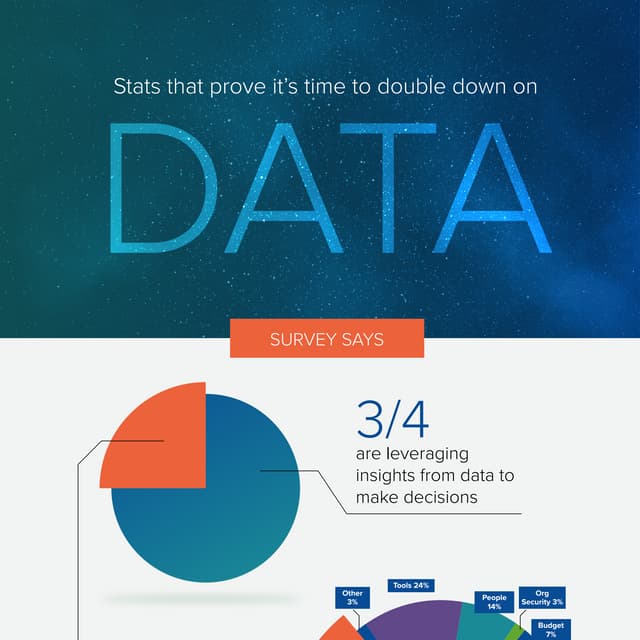 Stats that prove it's time to double down on

DATA

SURVEY SAYS

3/4
are leveraging insights from data to make decisions

Other 3%

Tools 24%

People 14%

Org Security 3%

Budget 7%