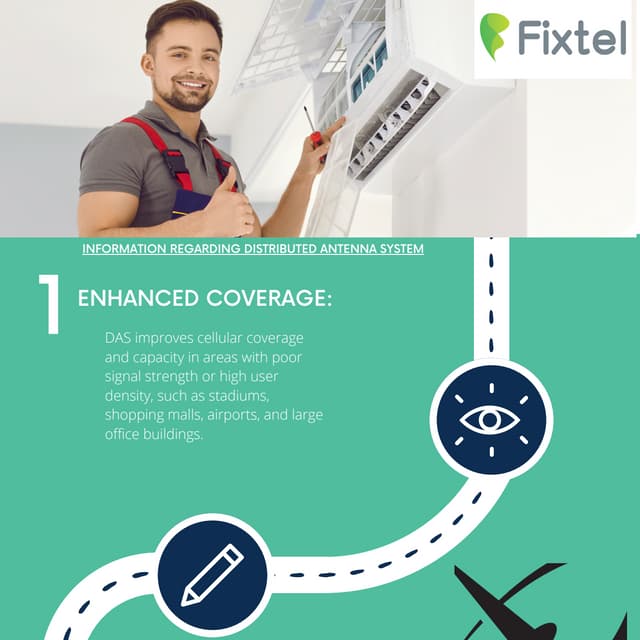 Fixtel

INFORMATION REGARDING DISTRIBUTED ANTENNA SYSTEM

1 ENHANCED COVERAGE:

DAS improves cellular coverage and capacity in areas with poor signal strength or high user density, such as stadiums, shopping malls, airports, and large office buildings.