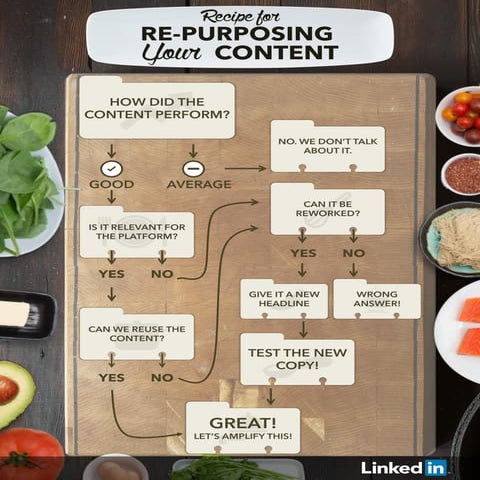 Recipe for
RE-PURPOSING
Your CONTENT

HOW DID THE CONTENT PERFORM?

GOOD

AVERAGE

NO. WE DON'T TALK ABOUT IT.

IS IT RELEVANT FOR THE PLATFORM?

YES

NO

CAN WE REUSE THE CONTENT?

YES

NO

CAN IT BE REWORKED?

YES

NO

GIVE IT A NEW HEADLINE

WRONG ANSWER!

TEST THE NEW COPY!

GREAT!
LET'S AMPLIFY THIS!

LinkedIn